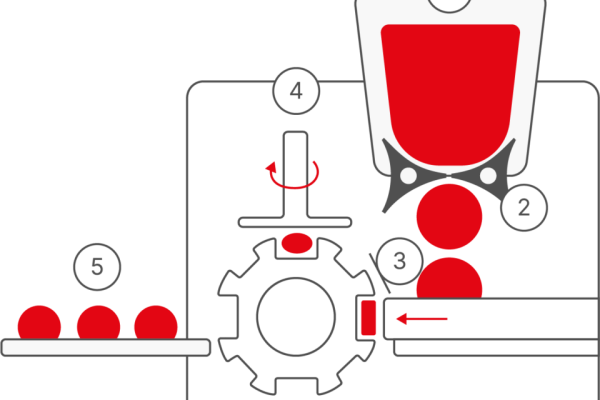 4
2
3
5